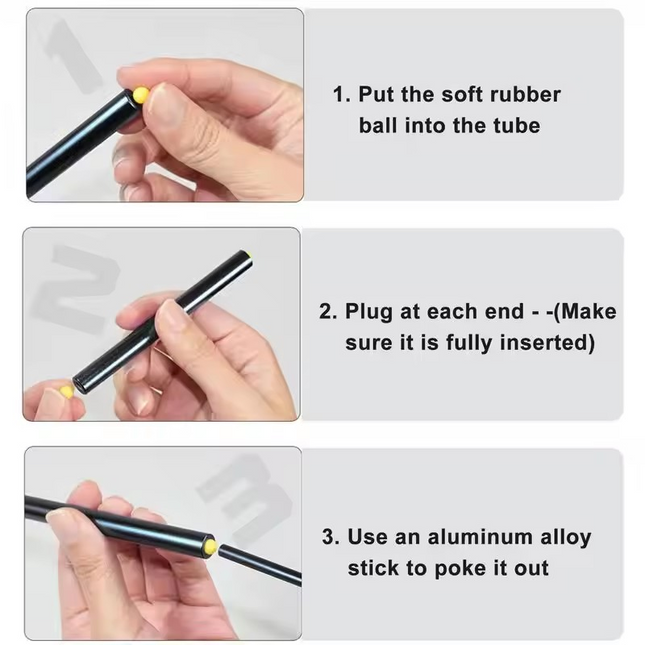 1

1. Put the soft rubber ball into the tube

2

2. Plug at each end - -(Make sure it is fully inserted)

3

3. Use an aluminum alloy stick to poke it out